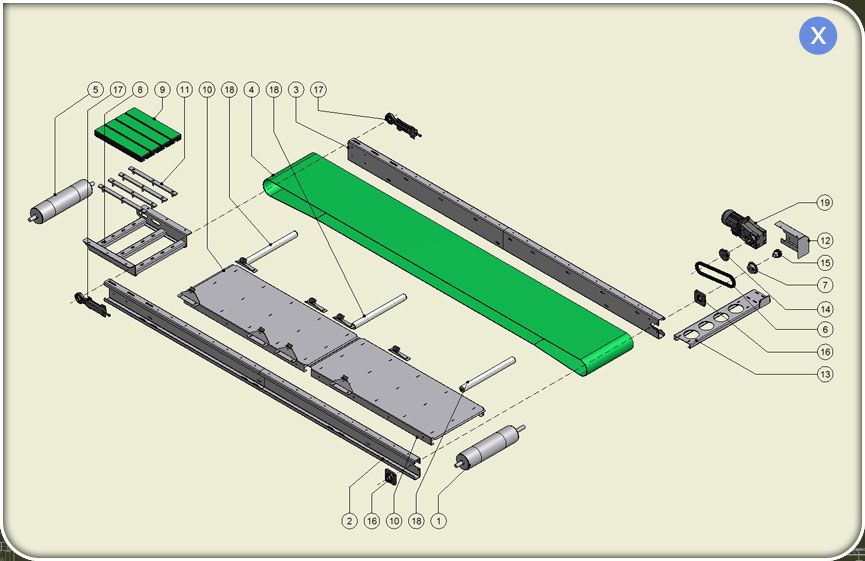 X

5
17
8
9
11
10
18
4
18
3
17

19
12
15
7
14
6
16
13

2
16
10
18
1